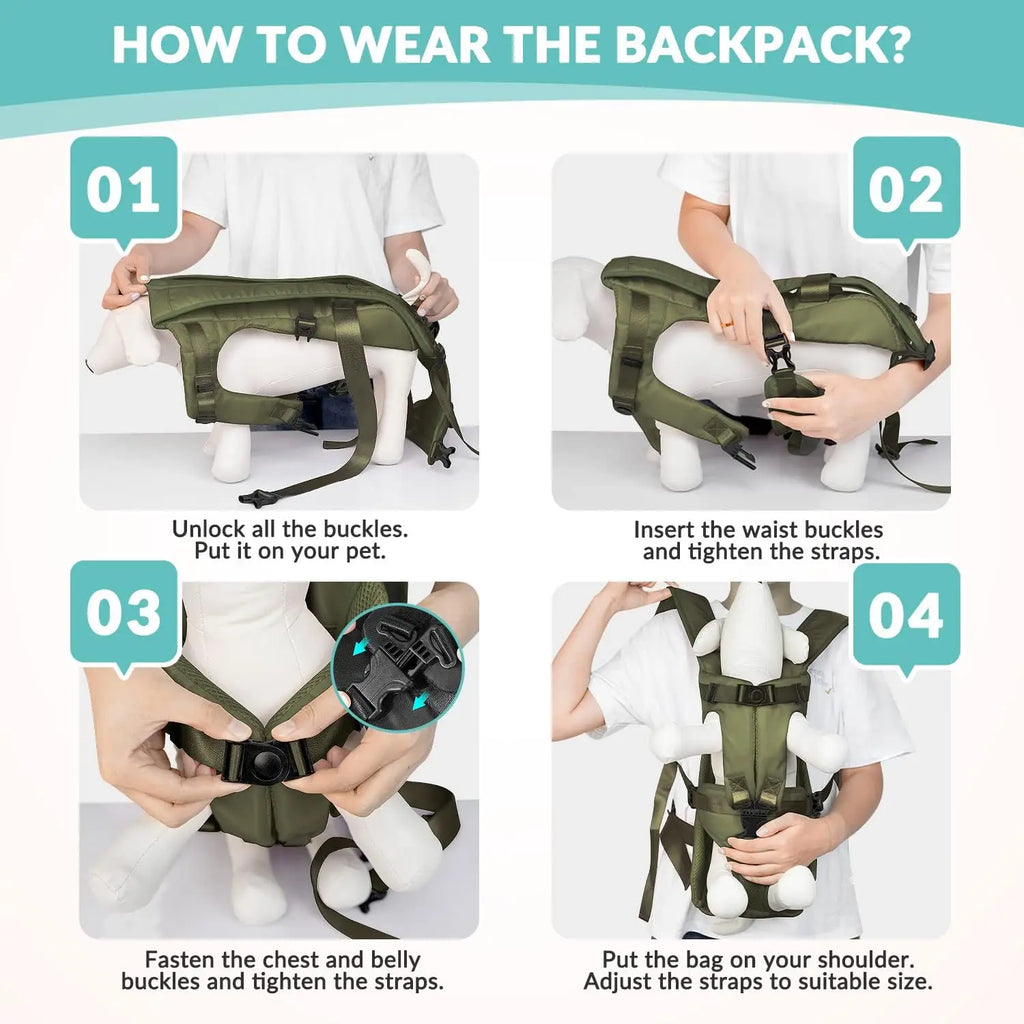 HOW TO WEAR THE BACKPACK?

01

Unlock all the buckles.
Put it on your pet.

02

Insert the waist buckles and tighten the straps.

03

Fasten the chest and belly buckles and tighten the straps.

04

Put the bag on your shoulder.
Adjust the straps to suitable size.