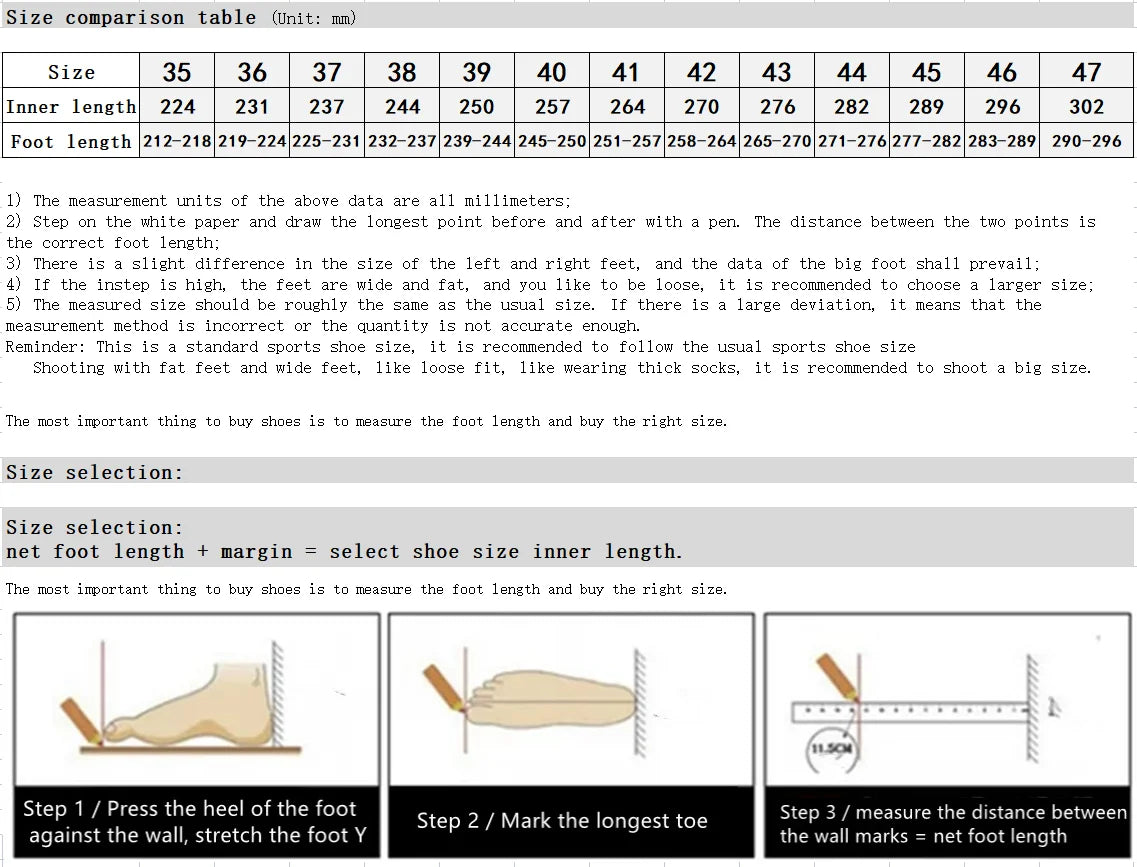 Size comparison table (Unit: mm)

| Size | 35 | 36 | 37 | 38 | 39 | 40 | 41 | 42 | 43 | 44 | 45 | 46 | 47 |
|---|---|---|---|---|---|---|---|---|---|---|---|---|---|
| Inner length | 224 | 231 | 237 | 244 | 250 | 257 | 264 | 270 | 276 | 282 | 289 | 296 | 302 |
| Foot length | 212-218 | 219-224 | 225-231 | 232-237 | 239-244 | 245-250 | 251-257 | 258-264 | 265-270 | 271-276 | 277-282 | 283-289 | 290-296 |

1) The measurement units of the above data are all millimeters;
2) Step on the white paper and draw the longest point before and after with a pen. The distance between the two points is the correct foot length;
3) There is a slight difference in the size of the left and right feet, and the data of the big foot shall prevail;
4) If the instep is high, the feet are wide and fat, and you like to be loose, it is recommended to choose a larger size;
5) The measured size should be roughly the same as the usual size. If there is a large deviation, it means that the measurement method is incorrect or the quantity is not accurate enough.
Reminder: This is a standard sports shoe size, it is recommended to follow the usual sports shoe size
Shooting with fat feet and wide feet, like loose fit, like wearing thick socks, it is recommended to shoot a big size.

The most important thing to buy shoes is to measure the foot length and buy the right size.

Size selection:

Size selection:
net foot length + margin = select shoe size inner length.

The most important thing to buy shoes is to measure the foot length and buy the right size.

11.5CM

Step 1 / Press the heel of the foot against the wall, stretch the foot Y

Step 2 / Mark the longest toe

Step 3 / measure the distance between the wall marks = net foot length